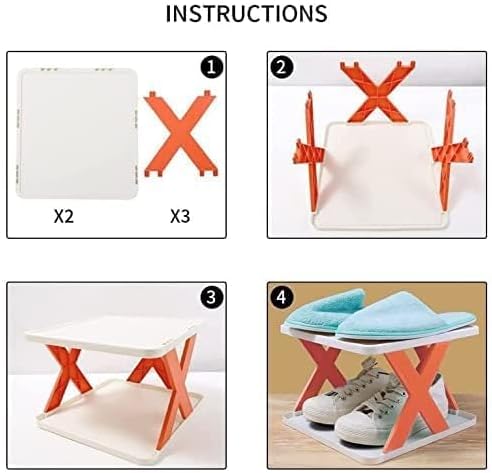 INSTRUCTIONS

1

X2

X3

2

3

4