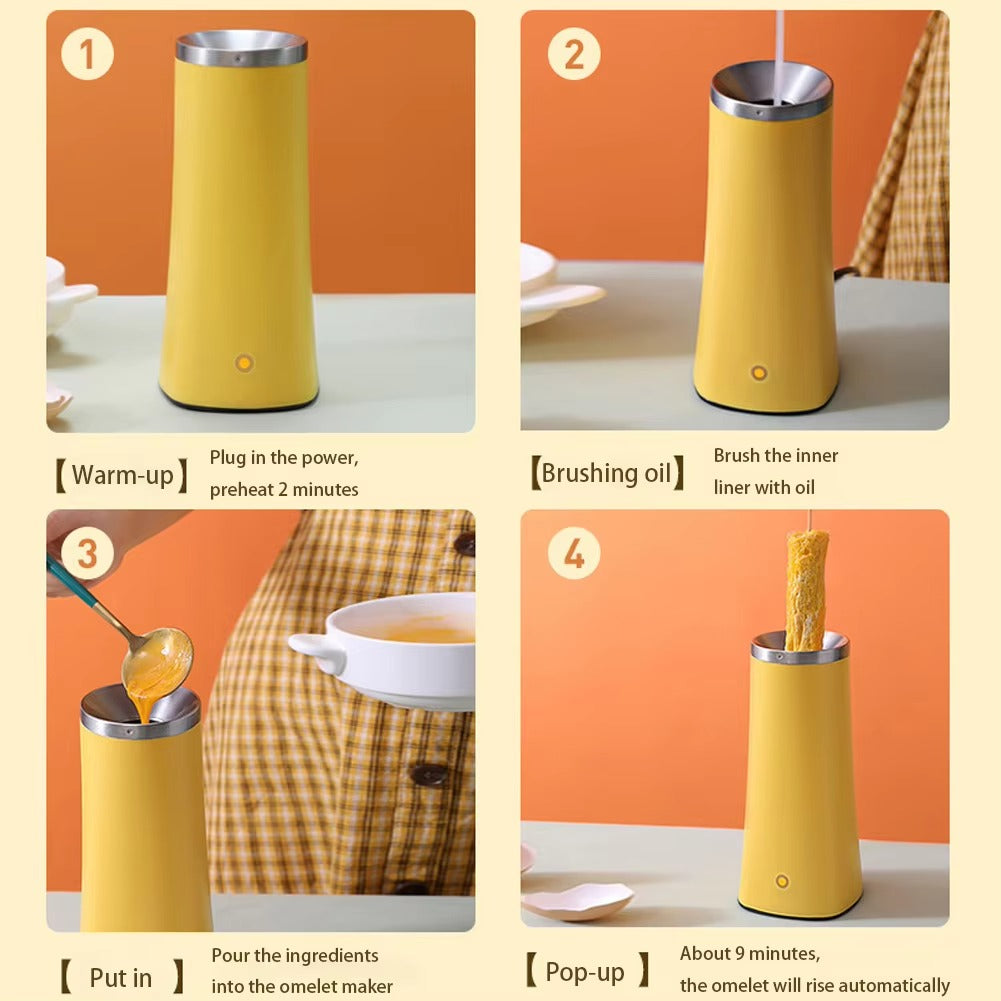 1

【Warm-up】 Plug in the power, preheat 2 minutes

2

【Brushing oil】 Brush the inner liner with oil

3

【 Put in 】 Pour the ingredients into the omelet maker

4

【 Pop-up 】 About 9 minutes, the omelet will rise automatically